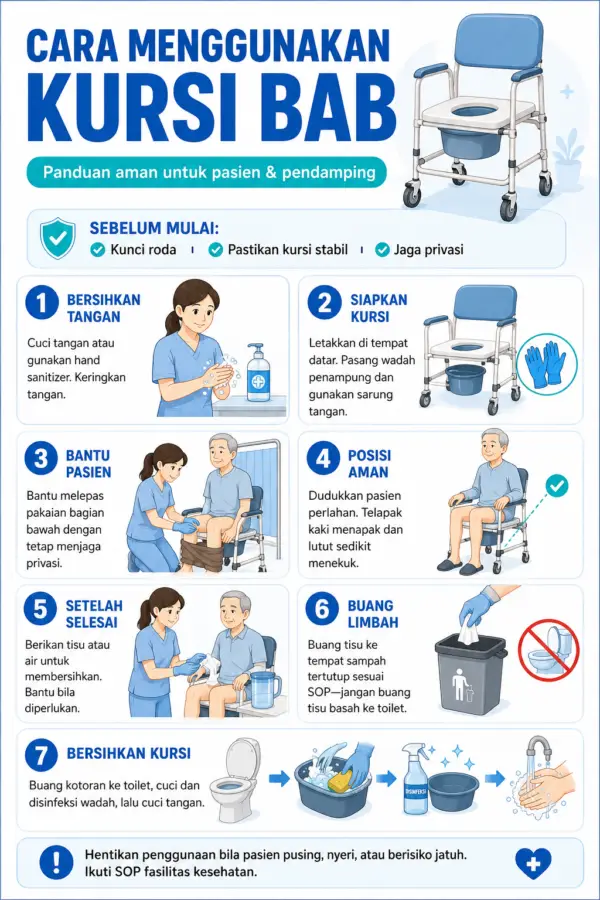 CARA MENGGUNAKAN KURSI BAB

Panduan aman untuk pasien & pendamping

SEBELUM MULAI:
Kunci roda | Pastikan kursi stabil | Jaga privasi

1 BERSIHKAN TANGAN
Cuci tangan atau gunakan hand sanitizer. Keringkan tangan.

2 SIAPKAN KURSI
Letakkan di tempat datar. Pasang wadah penampung dan gunakan sarung tangan.

3 BANTU PASIEN
Bantu melepas pakaian bagian bawah dengan tetap menjaga privasi.

4 POSISI AMAN
Dudukkan pasien perlahan. Telapak kaki menapak dan lutut sedikit menekuk.

5 SETELAH SELESAI
Berikan tisu atau air untuk membersihkan. Bantu bila diperlukan.

6 BUANG LIMBAH
Buang tisu ke tempat sampah tertutup sesuai SOP—jangan buang tisu basah ke toilet.

7 BERSIHKAN KURSI
Buang kotoran ke toilet, cuci dan disinfeksi wadah, lalu cuci tangan.

DISINFEKSI

Hentikan penggunaan bila pasien pusing, nyeri, atau berisiko jatuh. Ikuti SOP fasilitas kesehatan.